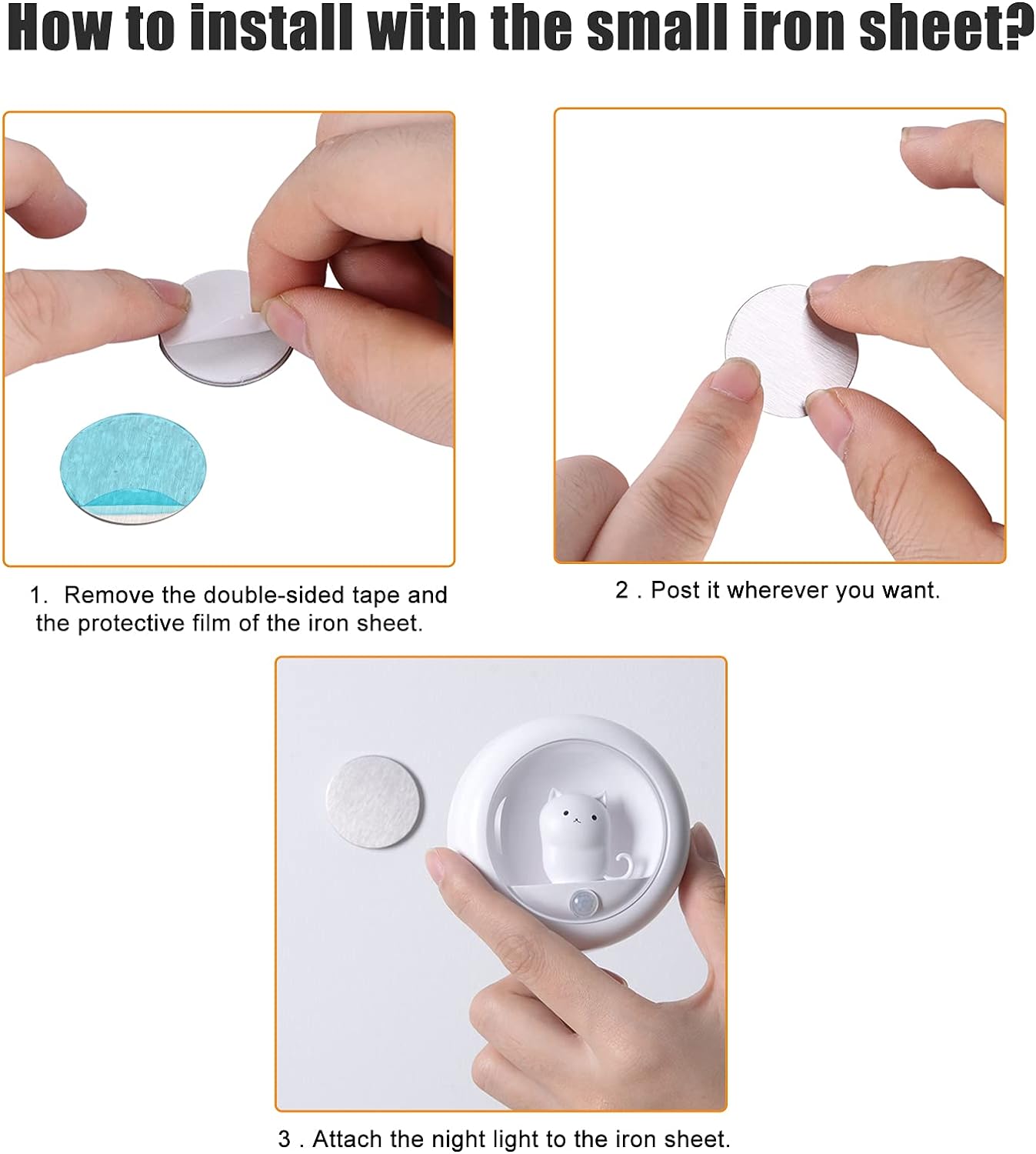 How to install with the small iron sheet?

1. Remove the double-sided tape and the protective film of the iron sheet.

2 . Post it wherever you want.

3 . Attach the night light to the iron sheet.