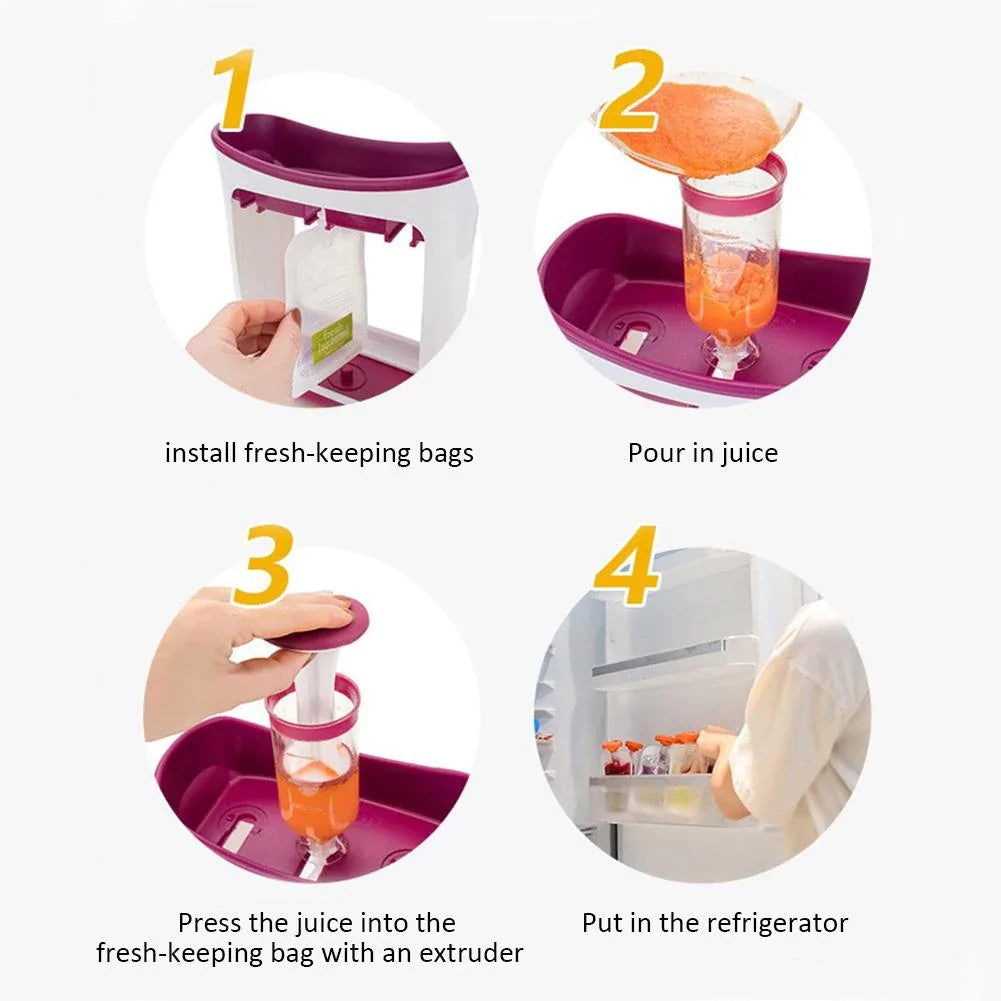 1

install fresh-keeping bags

2

Pour in juice

3

Press the juice into the fresh-keeping bag with an extruder

4

Put in the refrigerator