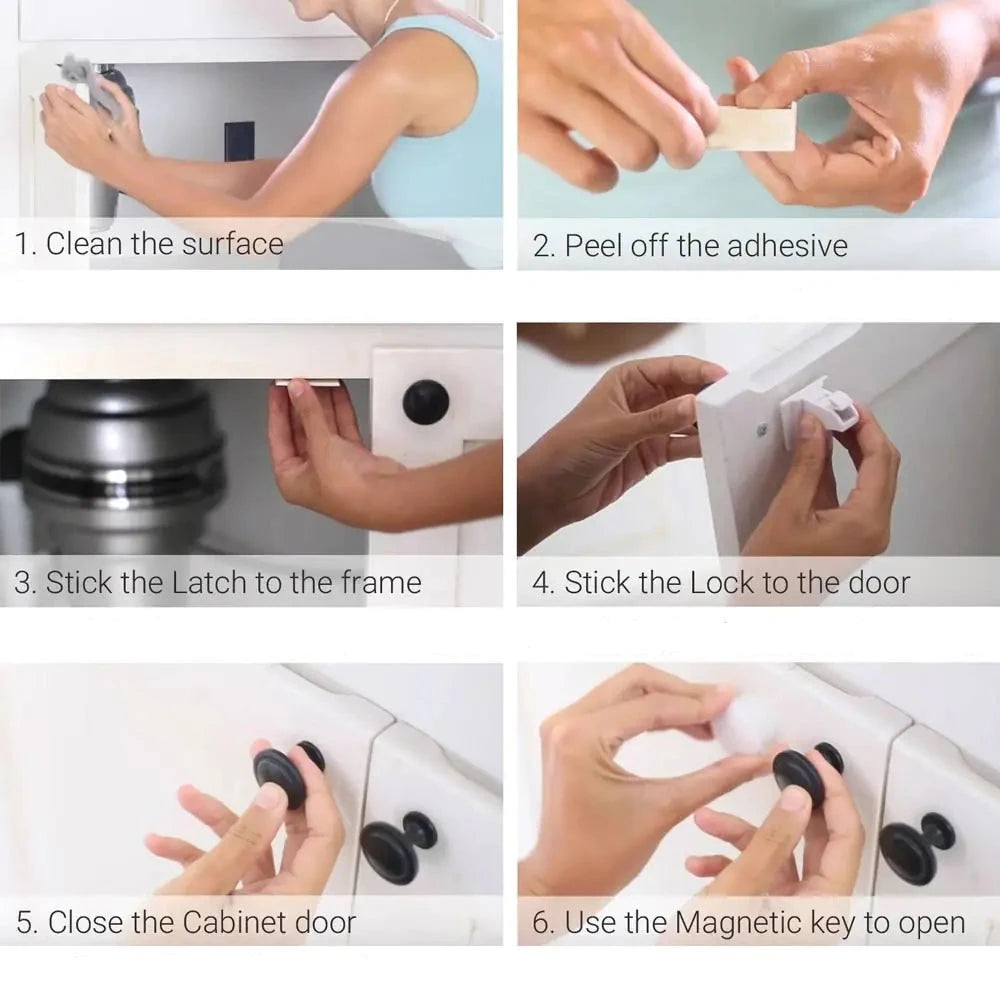 1. Clean the surface

2. Peel off the adhesive

3. Stick the Latch to the frame

4. Stick the Lock to the door

5. Close the Cabinet door

6. Use the Magnetic key to open